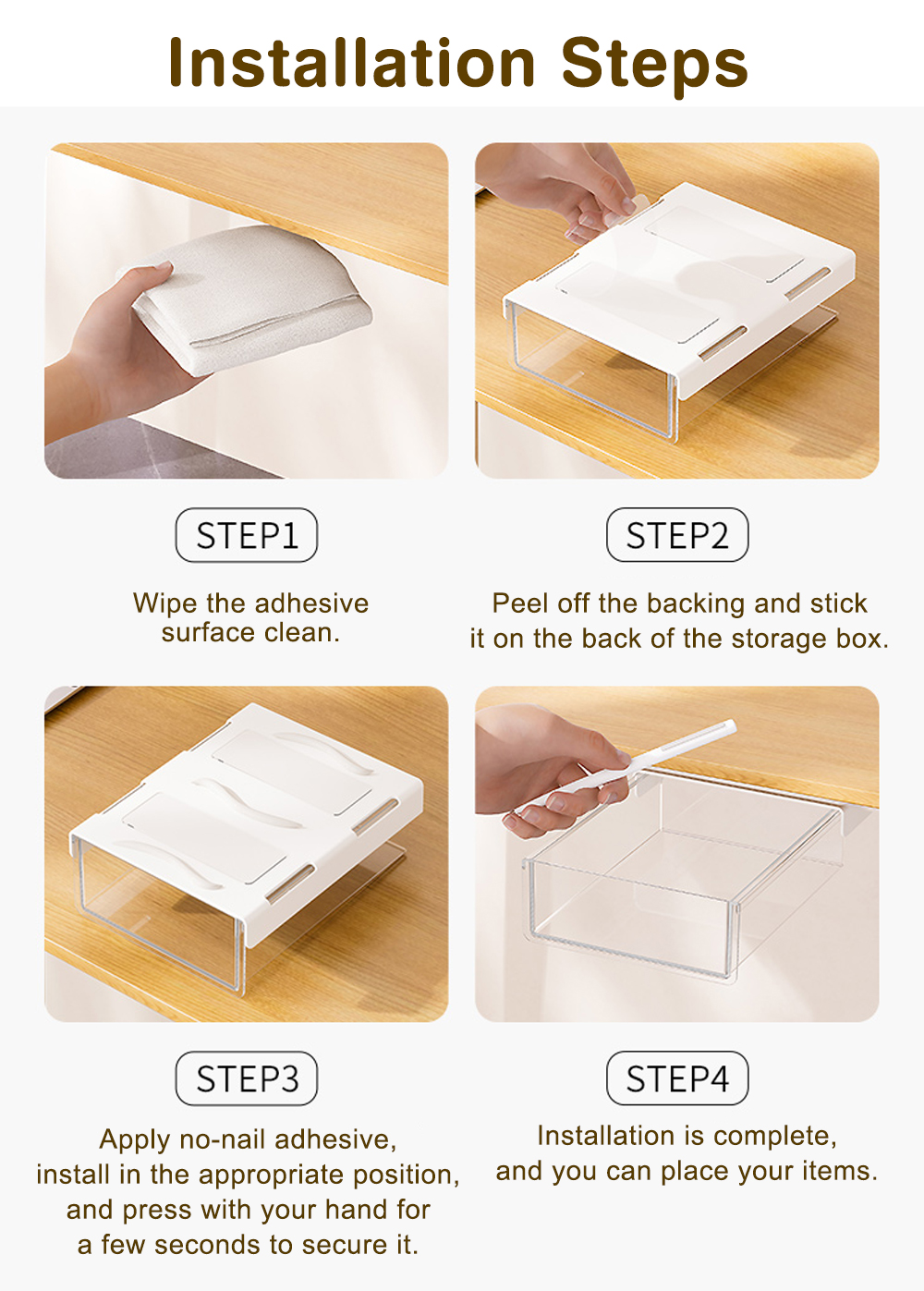 Installation Steps

STEP1

Wipe the adhesive surface clean.

STEP2

Peel off the backing and stick it on the back of the storage box.

STEP3

Apply no-nail adhesive, install in the appropriate position, and press with your hand for a few seconds to secure it.

STEP4

Installation is complete, and you can place your items.